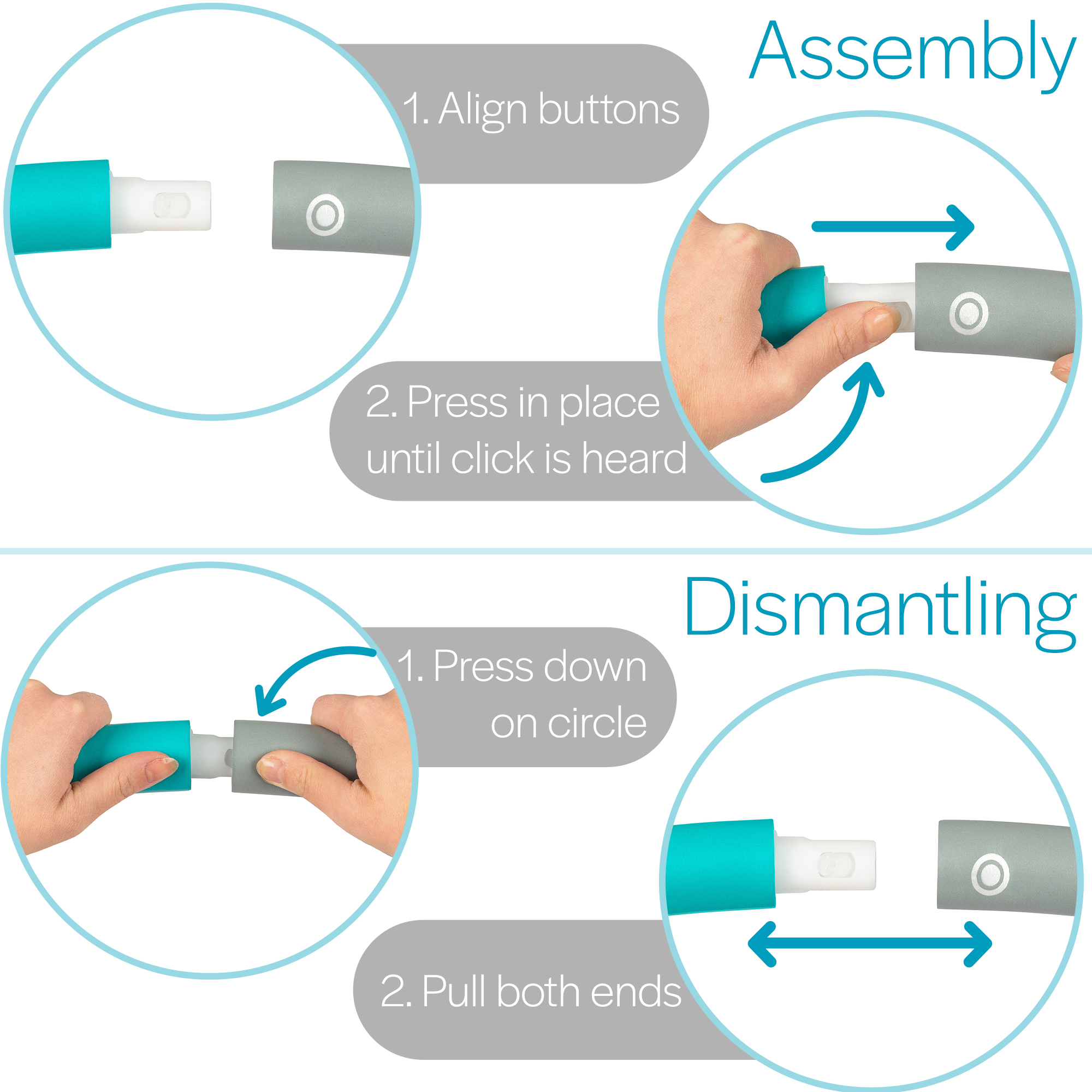 Assembly

1. Align buttons

2. Press in place until click is heard

Dismantling

1. Press down on circle

2. Pull both ends